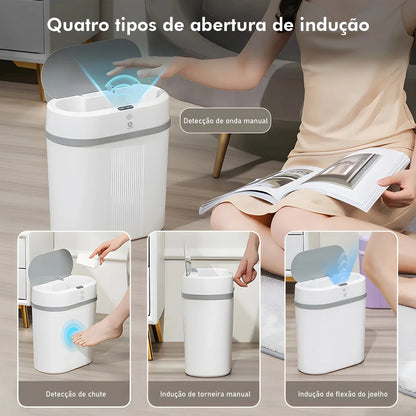 Quatro tipos de abertura de indução

Detecção de onda manual

Detecção de chute

Indução de torneira manual

Indução de flexão do joelho