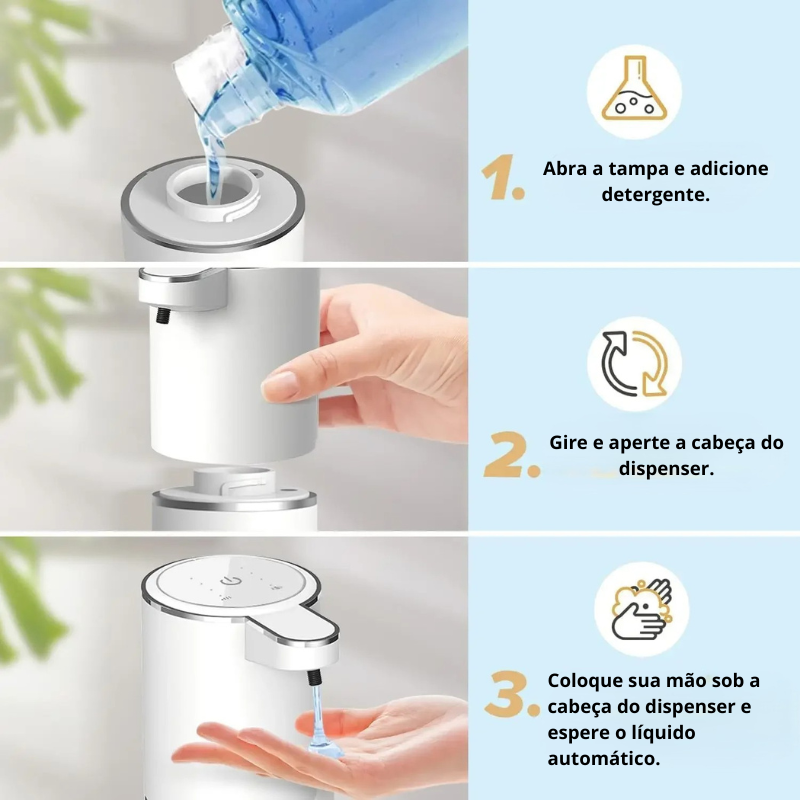 1. Abra a tampa e adicione detergente.

2. Gire e aperte a cabeça do dispenser.

3. Coloque sua mão sob a cabeça do dispenser e espere o líquido automático.